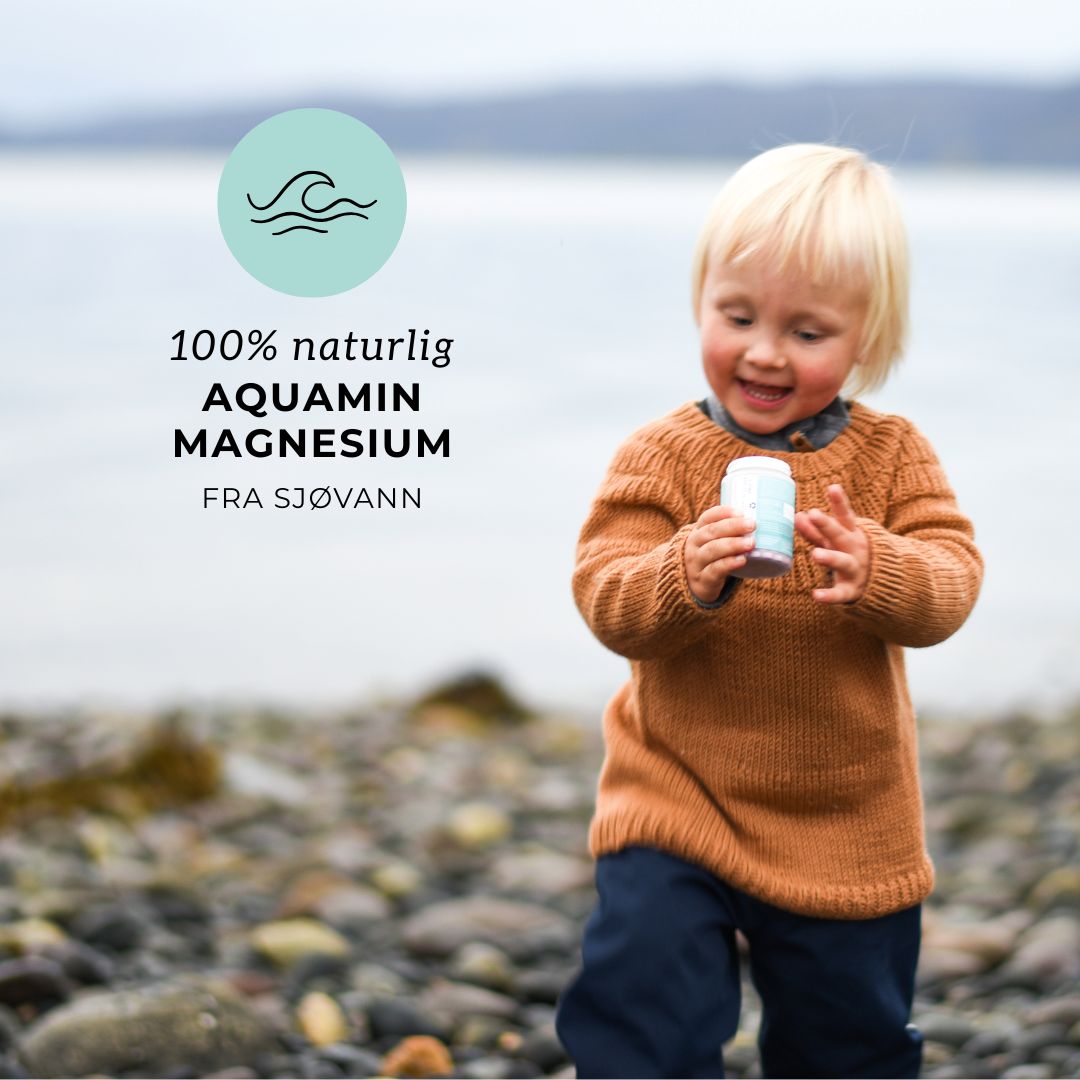 100% naturlig
AQUAMIN
MAGNESIUM
FRA SJØVANN