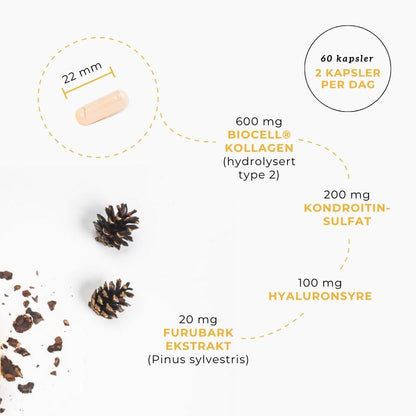 22 mm

60 kapsler
2 KAPSLER PER DAG

600 mg
BIOCELL® KOLLAGEN
(hydrolysert type 2)

200 mg
KONDROITIN-SULFAT

100 mg
HYALURONSYRE

20 mg
FURUBARK EKSTRAKT
(Pinus sylvestris)