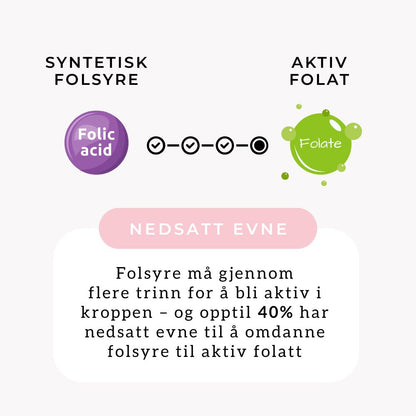 SYNTETISK FOLSYRE

AKTIV FOLAT

Folic acid

Folate

NEDSATT EVNE

Folsyre må gjennom flere trinn for å bli aktiv i kroppen – og opptil 40% har nedsatt evne til å omdanne folsyre til aktiv folatt