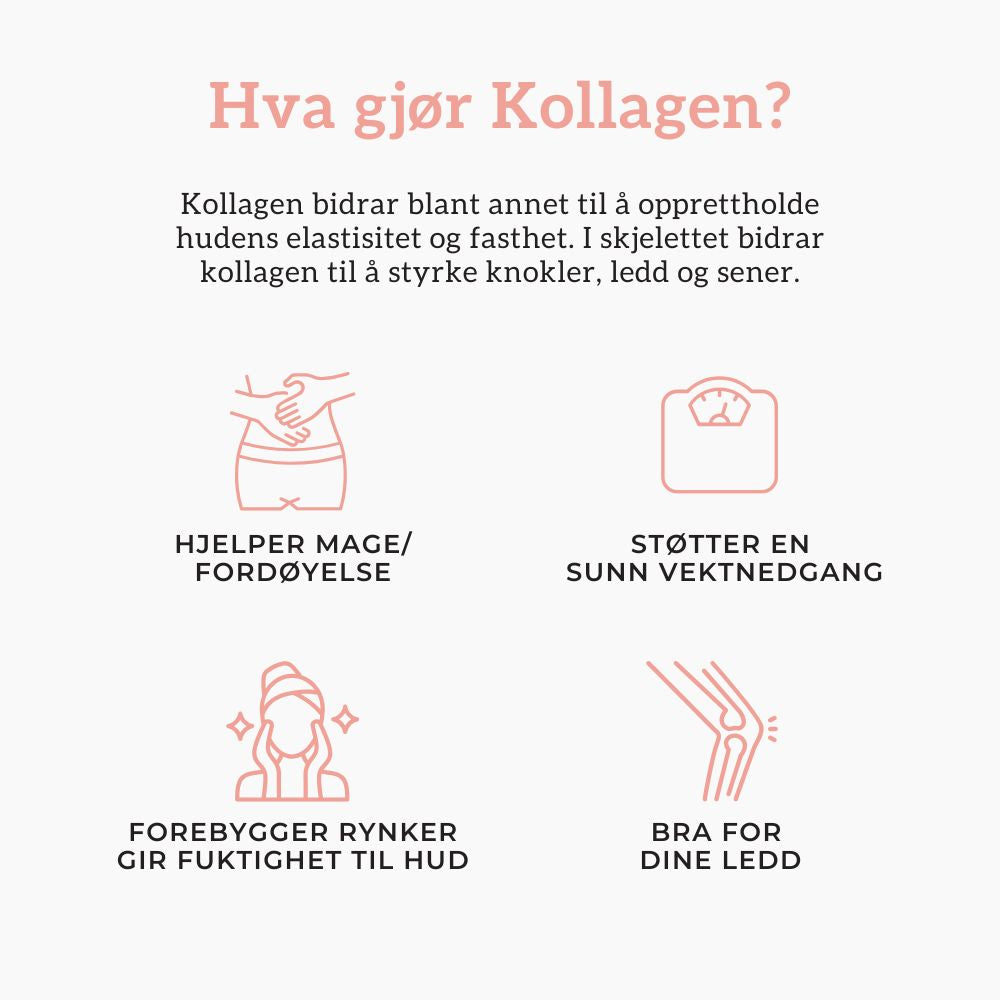 Hva gjør Kollagen?

Kollagen bidrar blant annet til å opprettholde hudens elastisitet og fasthet. I skjelettet bidrar kollagen til å styrke knokler, ledd og sener.

HJELPER MAGE/ FORDØYELSE

STØTTER EN SUNN VEKTNEDGANG

FOREBYGGER RYNKER GIR FUKTIGHET TIL HUD

BRA FOR DINE LEDD