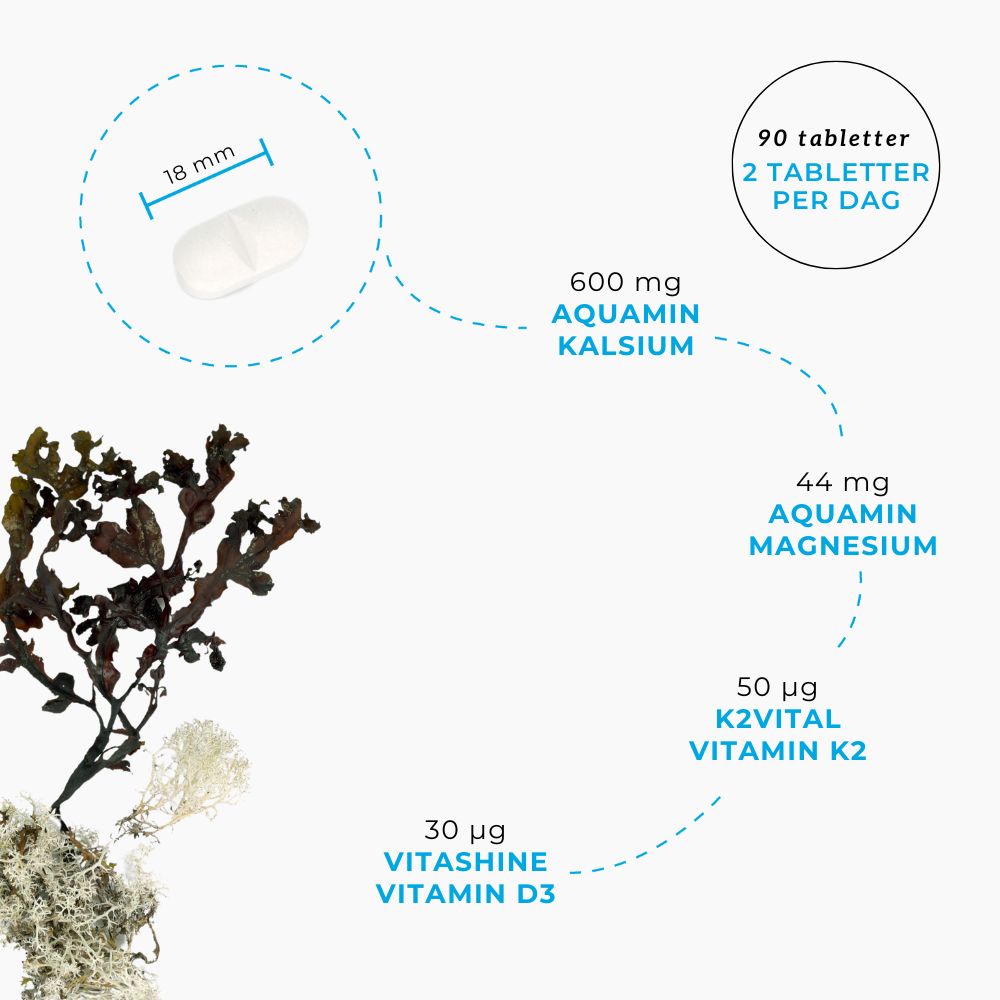 18 mm

90 tabletter
2 TABLETTER PER DAG

600 mg
AQUAMIN KALSIUM

44 mg
AQUAMIN MAGNESIUM

50 µg
K2VITAL VITAMIN K2

30 µg
VITASHINE VITAMIN D3