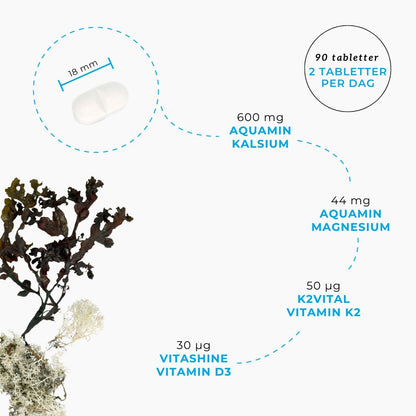 18 mm

90 tabletter
2 TABLETTER PER DAG

600 mg
AQUAMIN KALSIUM

44 mg
AQUAMIN MAGNESIUM

50 µg
K2VITAL VITAMIN K2

30 µg
VITASHINE VITAMIN D3