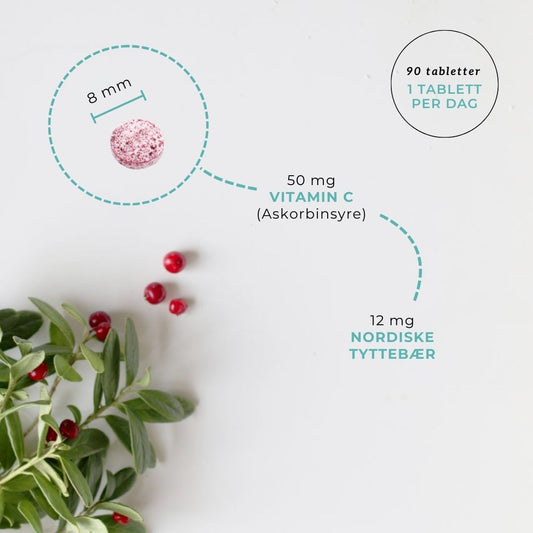 8 mm

90 tabletter
1 TABLETT PER DAG

50 mg
VITAMIN C
(Askorbinsyre)

12 mg
NORDISKE TYTTEBÆR