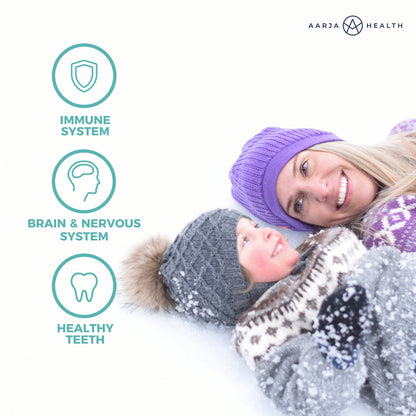 AARJA HEALTH

IMMUNE SYSTEM

BRAIN & NERVOUS SYSTEM

HEALTHY TEETH