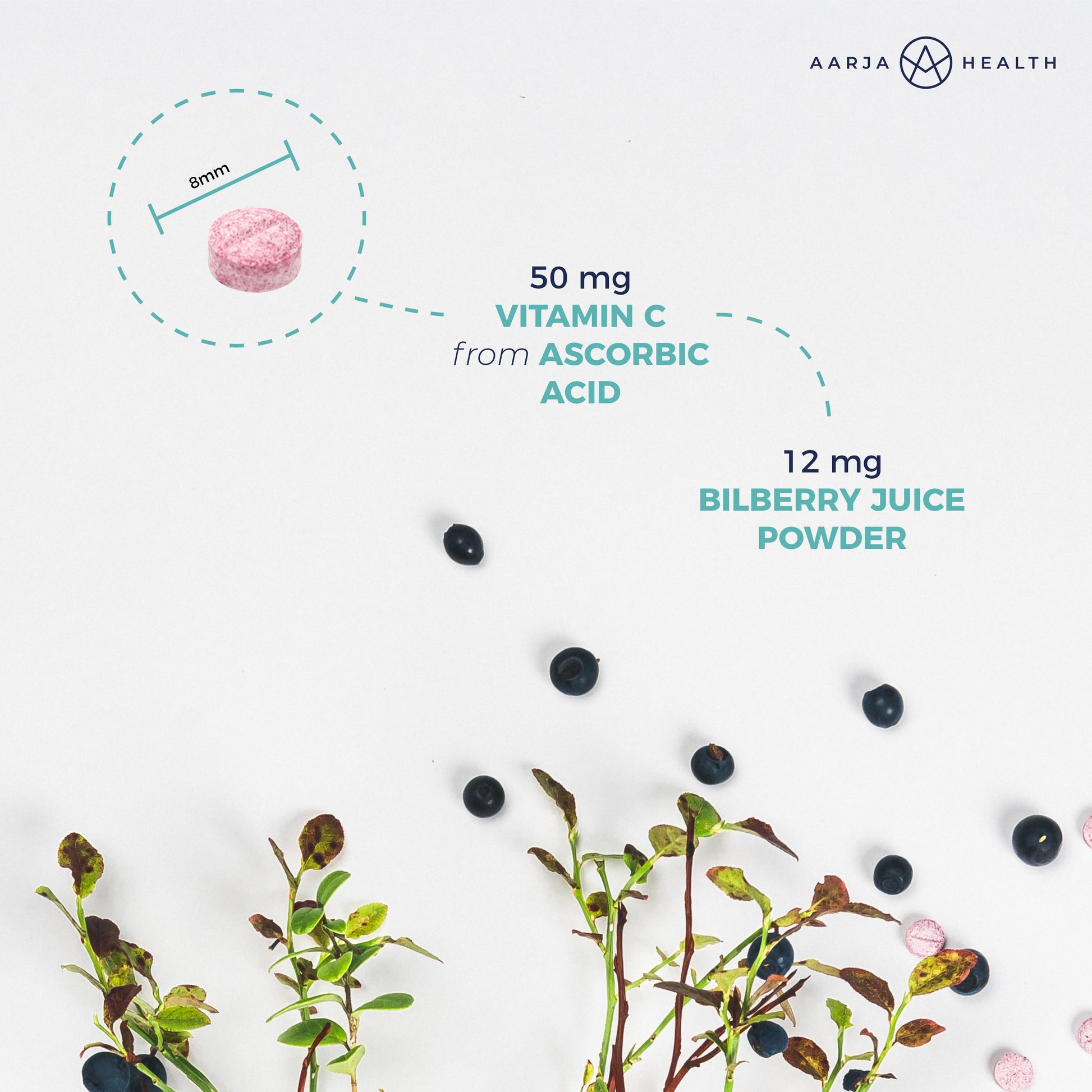 AARJA HEALTH

8mm

50 mg
VITAMIN C
from ASCORBIC ACID

12 mg
BILBERRY JUICE POWDER