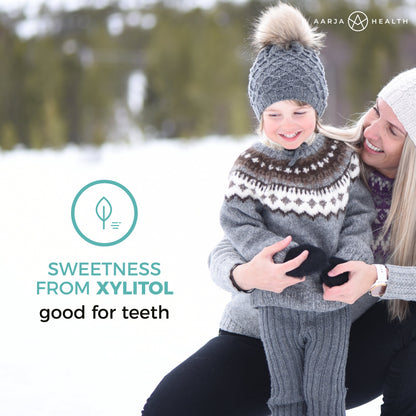 AARJA HEALTH

SWEETNESS FROM XYLITOL
good for teeth